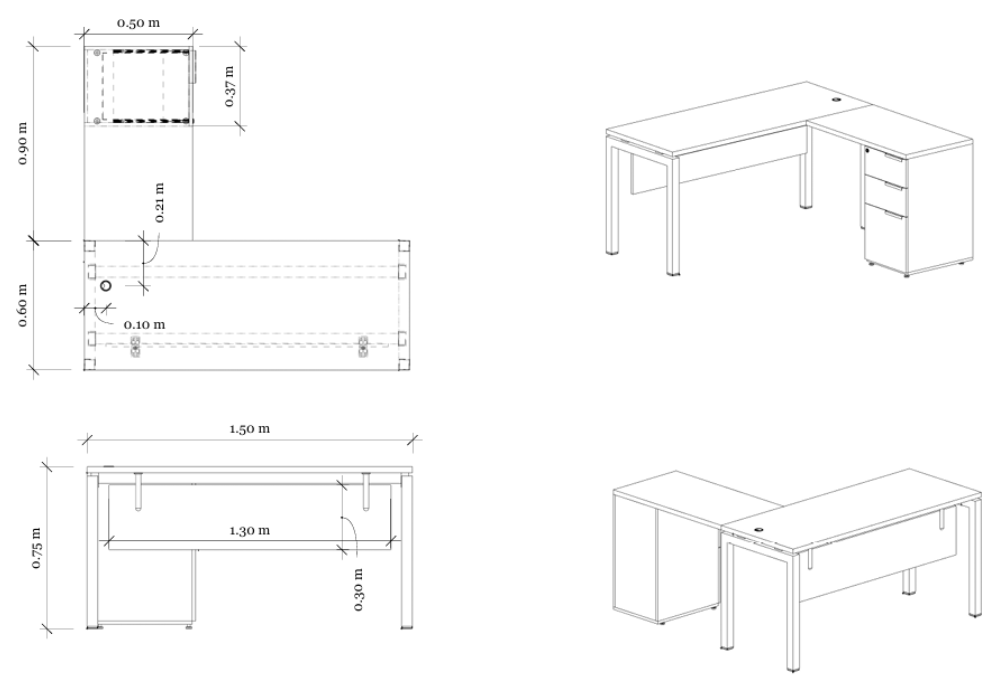 0.50 m
0.37 m
0.90 m
0.21 m
0.60 m
0.10 m
1.50 m
0.75 m
1.30 m
0.30 m